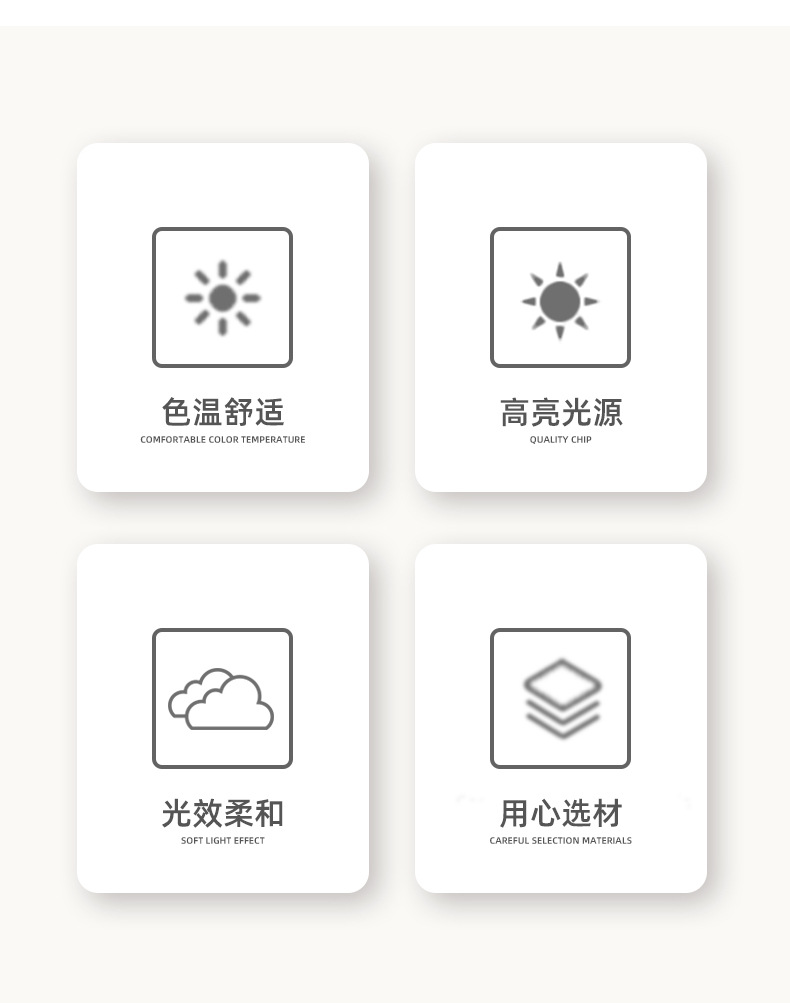 色温舒适
COMFORTABLE COLOR TEMPERATURE

高亮光源
QUALITY CHIP

光效柔和
SOFT LIGHT EFFECT

用心选材
CAREFUL SELECTION MATERIALS