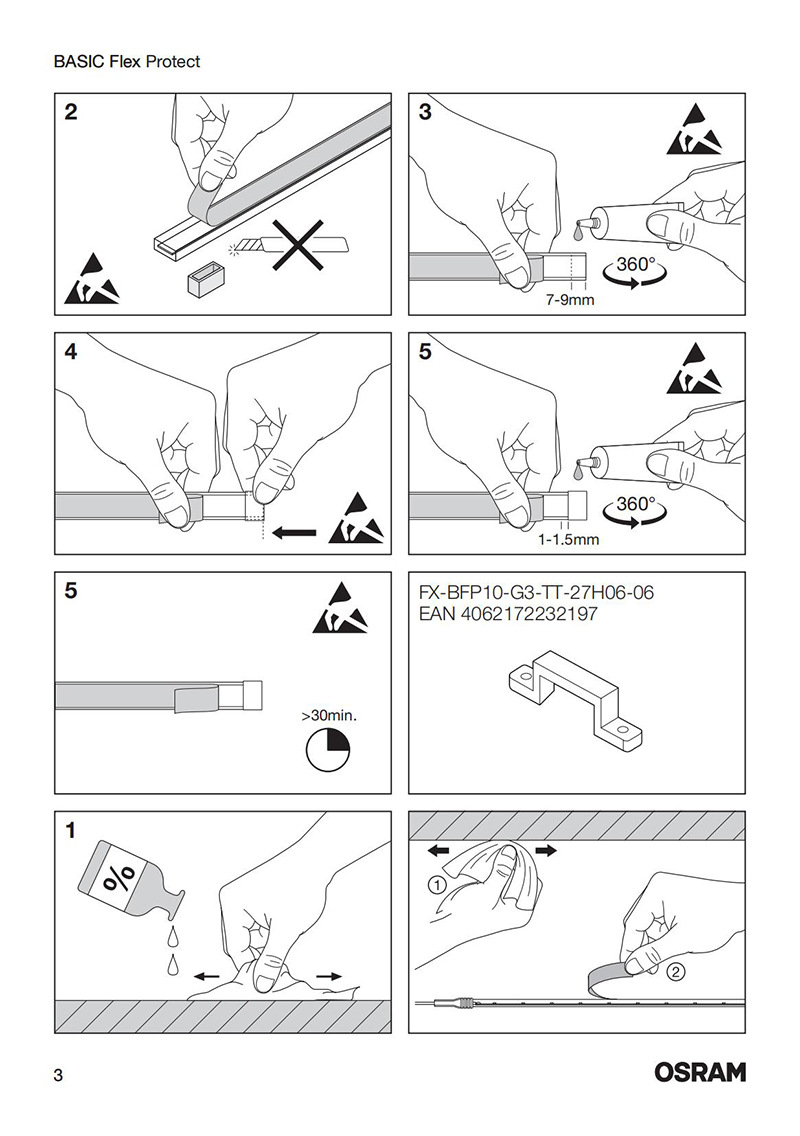 BASIC Flex Protect

2

3

360°

7-9mm

4

5

360°

1-1.5mm

5

>30min.

FX-BFP10-G3-TT-27H06-06
EAN 4062172232197

1

%

①

②

3

OSRAM