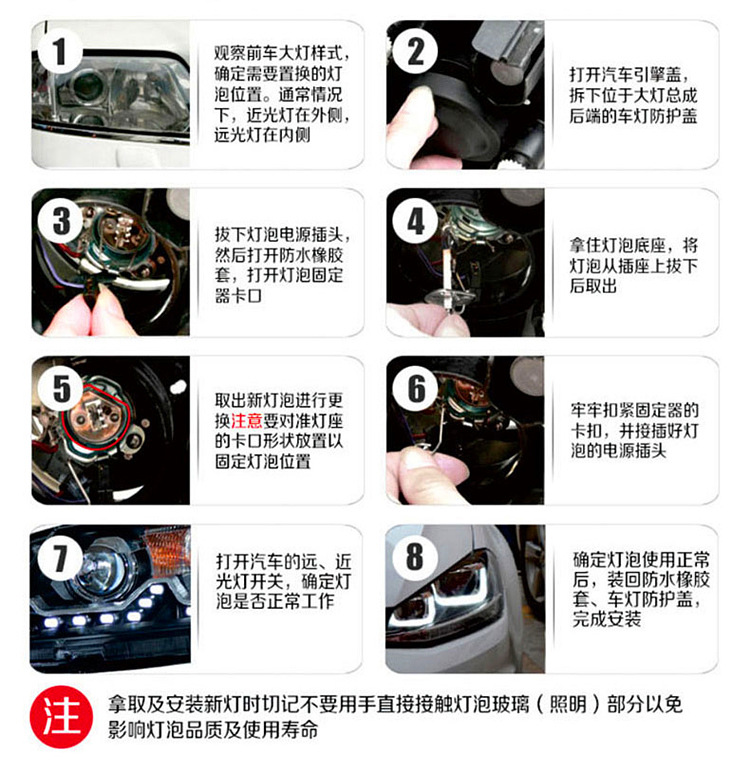 1
观察前车大灯样式，确定需要置换的灯泡位置。通常情况下，近光灯在外侧，远光灯在内侧

2
打开汽车引擎盖，拆下位于大灯总成后端的车灯防护盖

3
拔下灯泡电源插头，然后打开防水橡胶套，打开灯泡固定器卡口

4
拿住灯泡底座，将灯泡从插座上拔下后取出

5
取出新灯泡进行更换注意要对准灯座的卡口形状放置以固定灯泡位置

6
牢牢扣紧固定器的卡扣，并接插好灯泡的电源插头

7
打开汽车的远、近光灯开关，确定灯泡是否正常工作

8
确定灯泡使用正常后，装回防水橡胶套、车灯防护盖，完成安装

注
拿取及安装新灯时切记不要用手直接接触灯泡玻璃（照明）部分以免影响灯泡品质及使用寿命