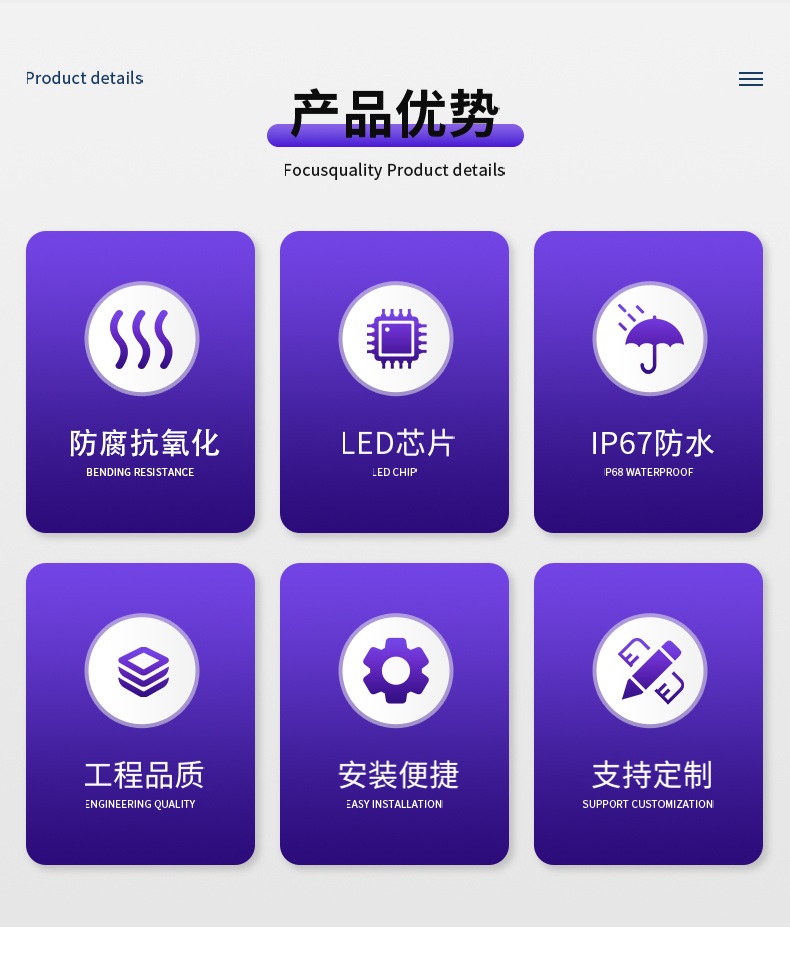 Product details

产品优势

Focusquality Product details

防腐抗氧化
BENDING RESISTANCE

LED芯片
LED CHIP

IP67防水
IP68 WATERPROOF

工程品质
ENGINEERING QUALITY

安装便捷
EASY INSTALLATION

支持定制
SUPPORT CUSTOMIZATION