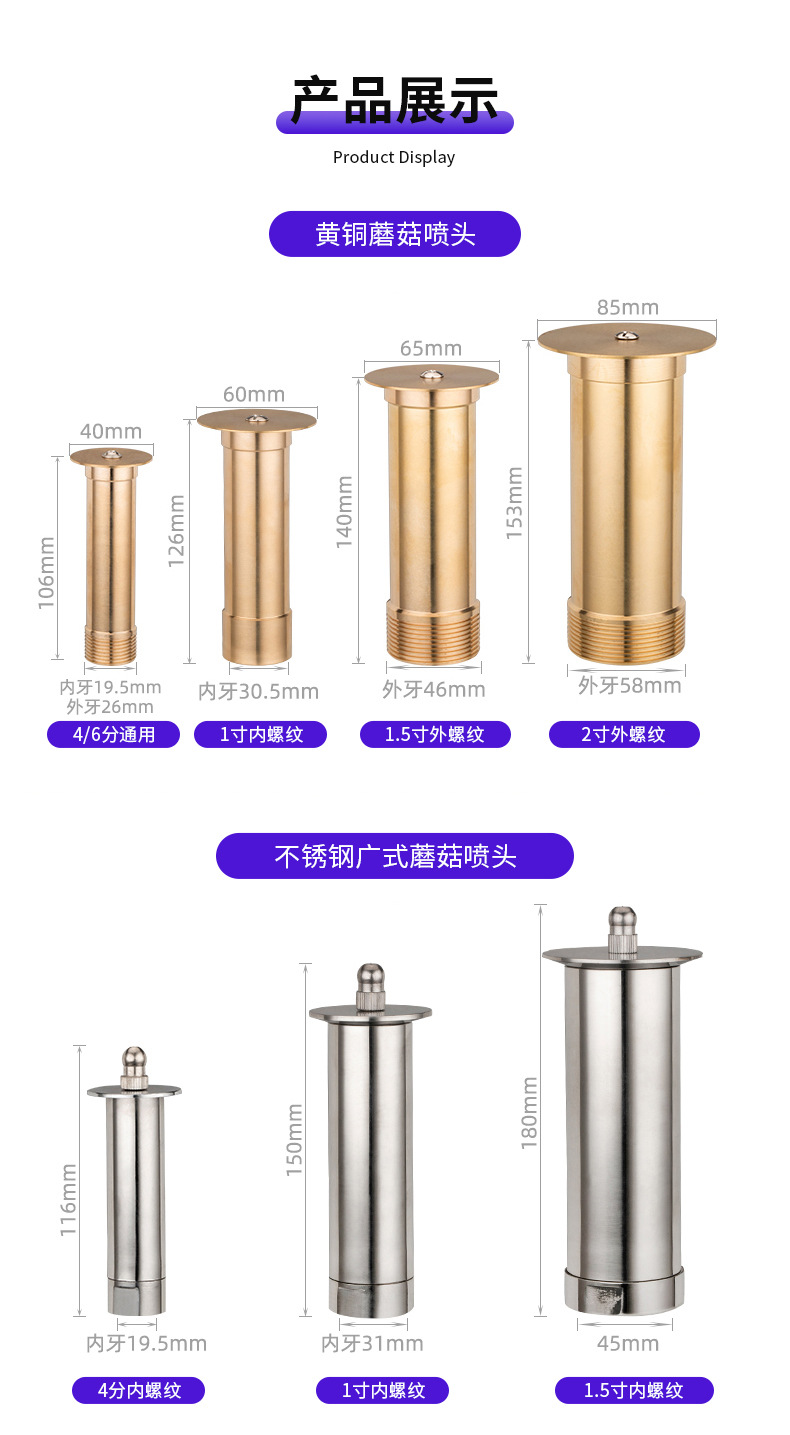 产品展示

Product Display

黄铜蘑菇喷头

40mm
106mm
内牙19.5mm
外牙26mm
4/6分通用

60mm
126mm
内牙30.5mm
1寸内螺纹

65mm
140mm
外牙46mm
1.5寸外螺纹

85mm
153mm
外牙58mm
2寸外螺纹

不锈钢广式蘑菇喷头

116mm
内牙19.5mm
4分内螺纹

150mm
内牙31mm
1寸内螺纹

180mm
45mm
1.5寸内螺纹