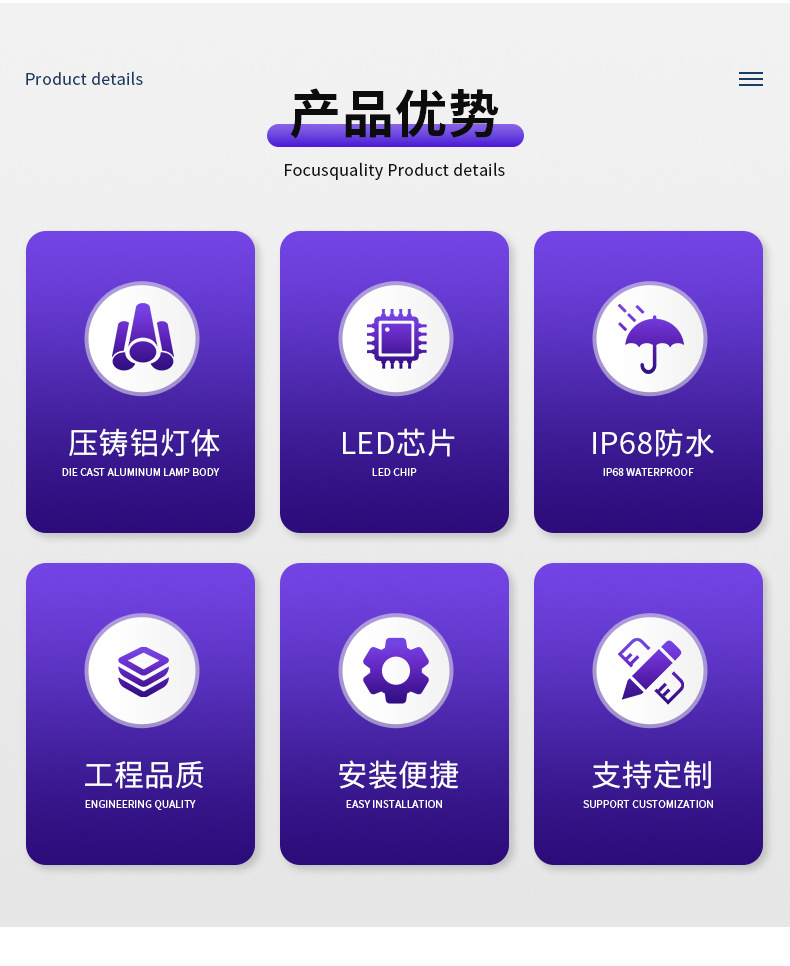 Product details

产品优势

Focusquality Product details

压铸铝灯体
DIE CAST ALUMINUM LAMP BODY

LED芯片
LED CHIP

IP68防水
IP68 WATERPROOF

工程品质
ENGINEERING QUALITY

安装便捷
EASY INSTALLATION

支持定制
SUPPORT CUSTOMIZATION