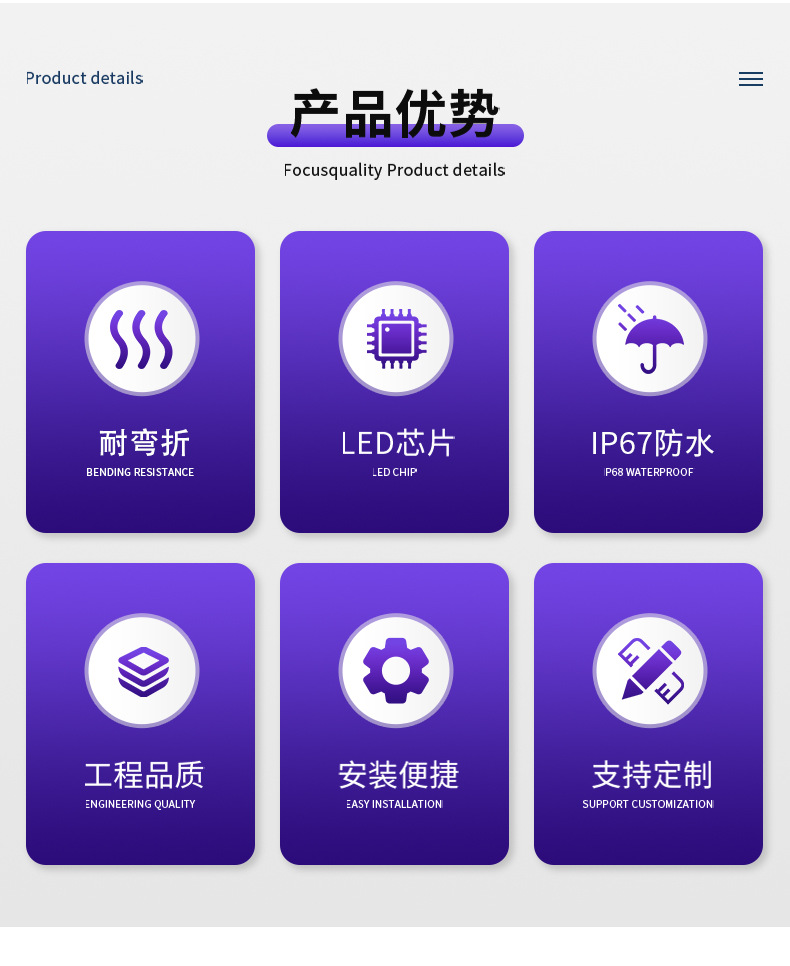 Product details

产品优势

Focusquality Product details

耐弯折
BENDING RESISTANCE

LED芯片
LED CHIP

IP67防水
IP68 WATERPROOF

工程品质
ENGINEERING QUALITY

安装便捷
EASY INSTALLATION

支持定制
SUPPORT CUSTOMIZATION