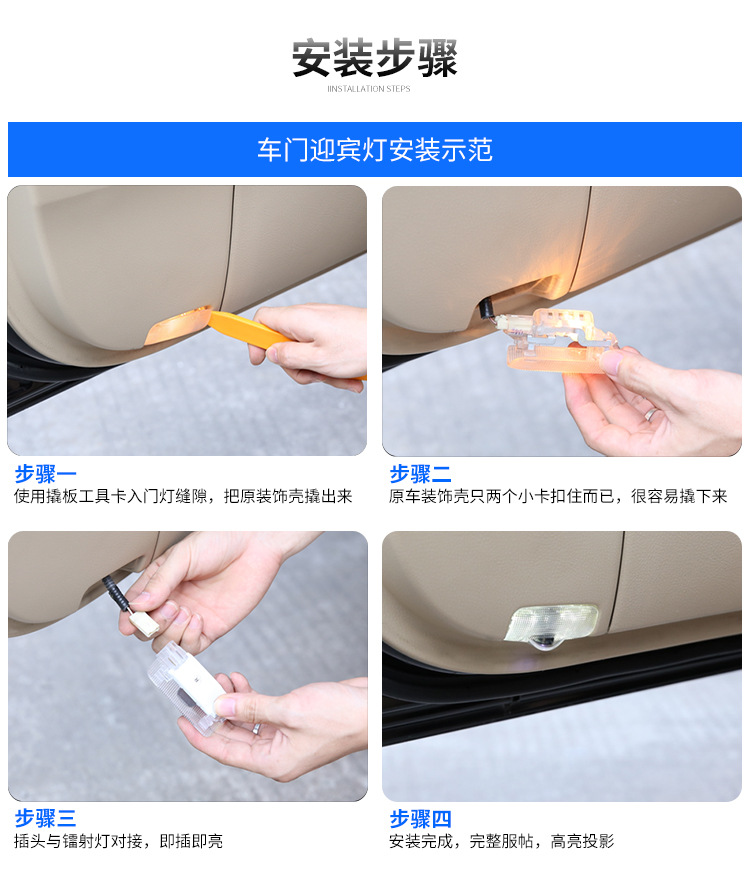 安装步骤
IINSTALLATION STEPS

车门迎宾灯安装示范

步骤一
使用撬板工具卡入门灯缝隙，把原装饰壳撬出来

步骤二
原车装饰壳只两个小卡扣住而已，很容易撬下来

步骤三
插头与镭射灯对接，即插即亮

步骤四
安装完成，完整服帖，高亮投影